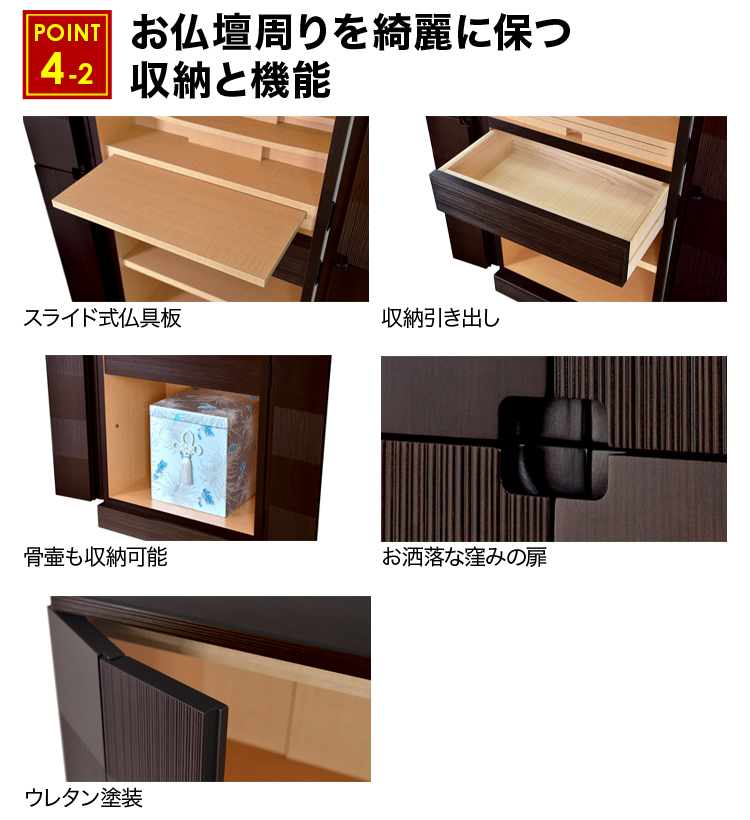 POINT
4-2

お仏壇周りを綺麗に保つ
収納と機能

スライド式仏具板

収納引き出し

骨壷も収納可能

お洒落な窪みの扉

ウレタン塗装