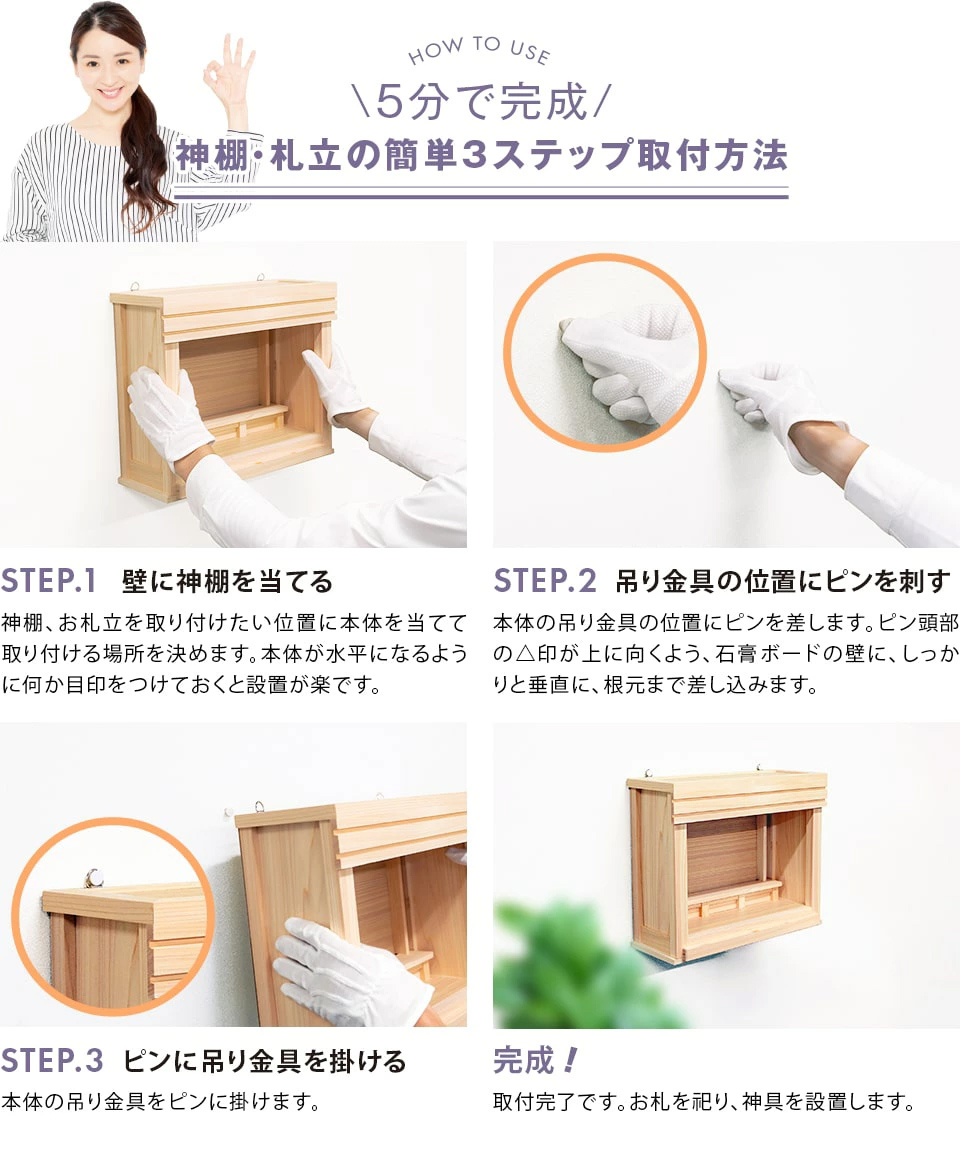 HOW TO USE
\5分で完成/
神棚・札立の簡単3ステップ取付方法

STEP.1 壁に神棚を当てる
神棚、お札立を取り付けたい位置に本体を当てて取り付ける場所を決めます。本体が水平になるように何か目印をつけておくと設置が楽です。

STEP.2 吊り金具の位置にピンを刺す
本体の吊り金具の位置にピンを差します。ピン頭部の△印が上に向くよう、石膏ボードの壁に、しっかりと垂直に、根元まで差し込みます。

STEP.3 ピンに吊り金具を掛ける
本体の吊り金具をピンに掛けます。

完成！
取付完了です。お札を祀り、神具を設置します。